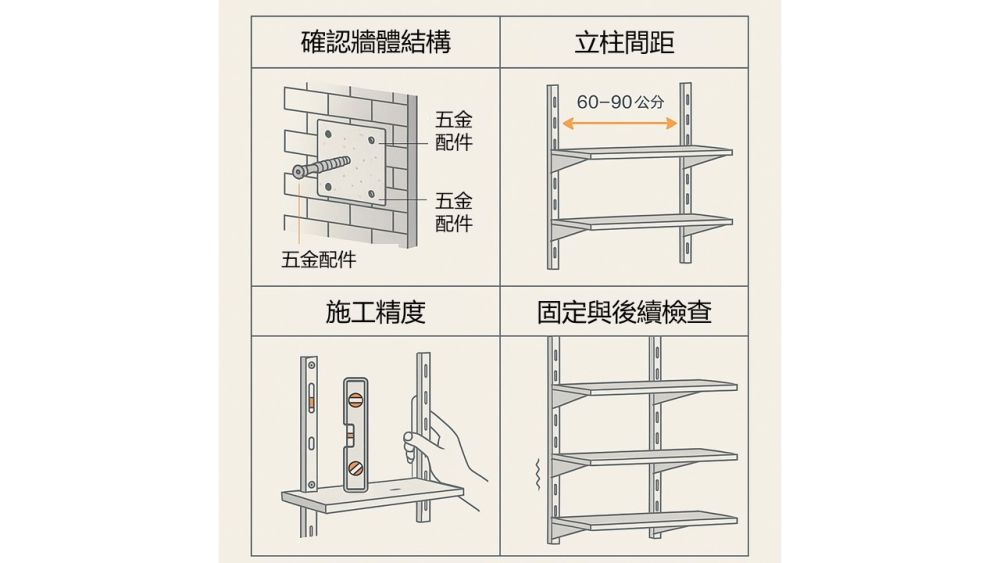 確認牆體結構

五金配件

五金配件

五金配件

立柱間距

60–90 公分

施工精度

固定與後續檢查