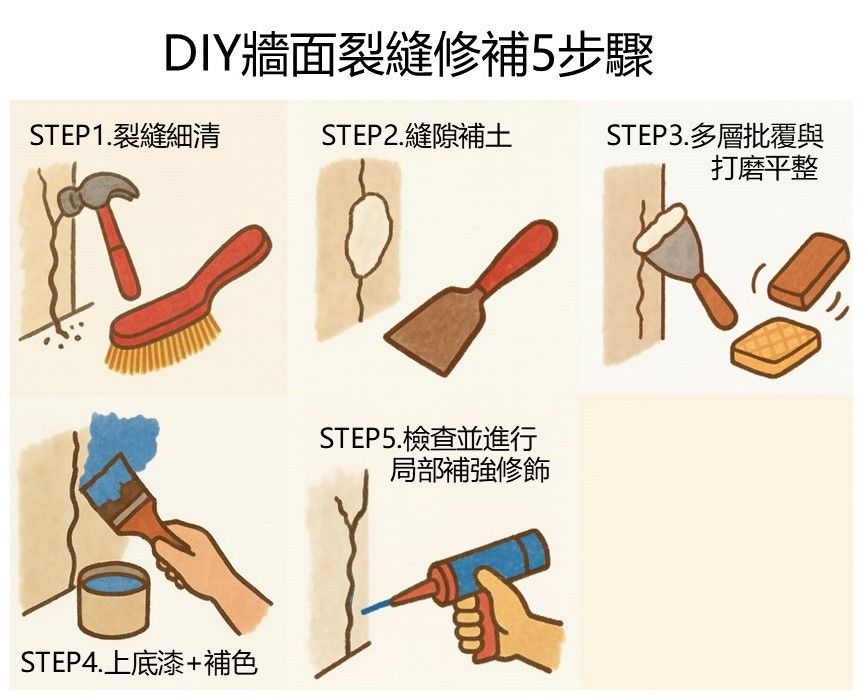 DIY牆面裂縫修補5步驟

STEP1.裂縫細清

STEP2.縫隙補土

STEP3.多層批覆與打磨平整

STEP4.上底漆+補色

STEP5.檢查並進行局部補強修飾